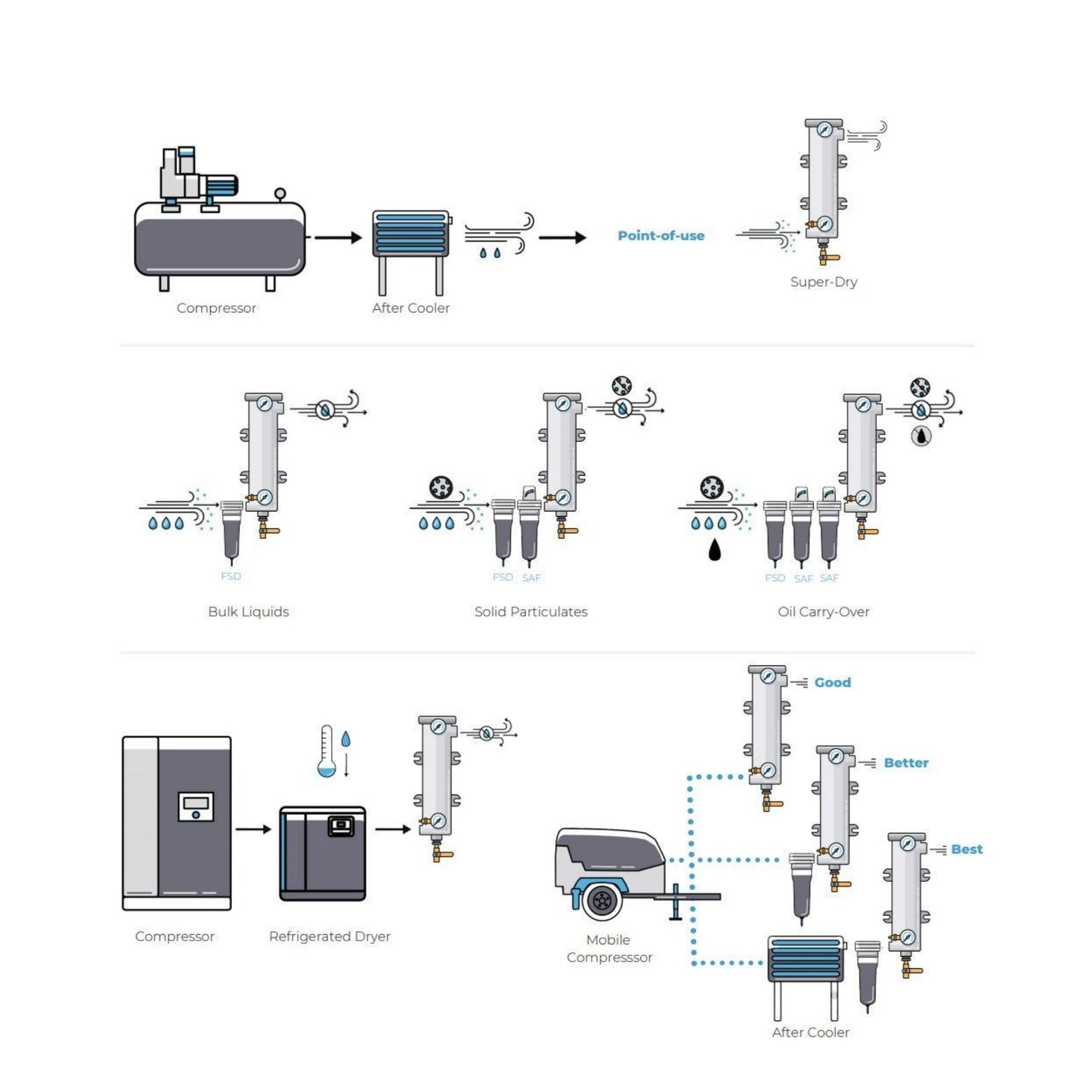 Compressor

After Cooler

Point-of-use

Super-Dry

FSD

Bulk Liquids

FSD SAF

Solid Particulates

FSD SAF SAF

Oil Carry-Over

Compressor

Refrigerated Dryer

Good

Better

Best

Mobile Compresssor

After Cooler