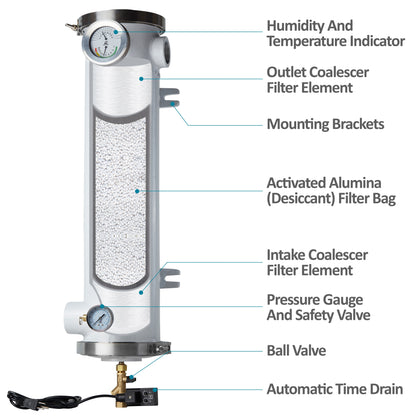 Humidity And Temperature Indicator

Outlet Coalescer Filter Element

Mounting Brackets

Activated Alumina (Desiccant) Filter Bag

Intake Coalescer Filter Element

Pressure Gauge And Safety Valve

Ball Valve

Automatic Time Drain